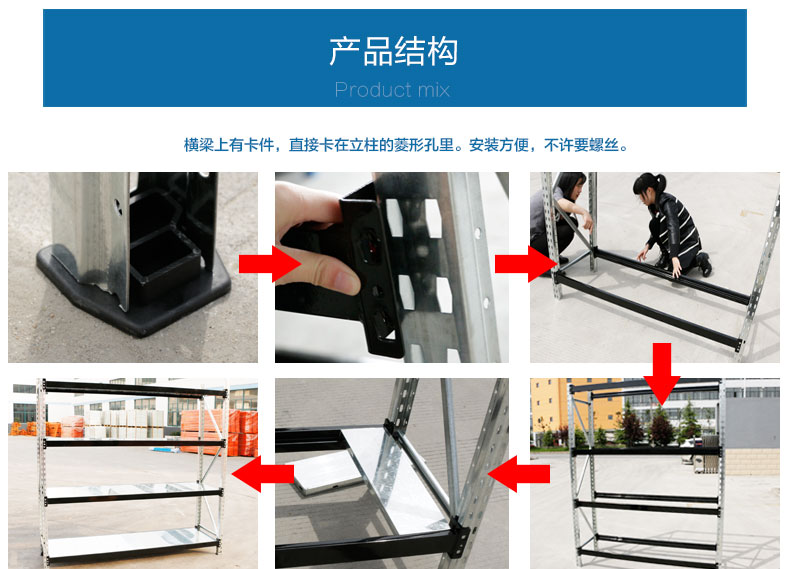 产品结构
Product mix

横梁上有卡件，直接卡在立柱的菱形孔里。安装方便，不许要螺丝。